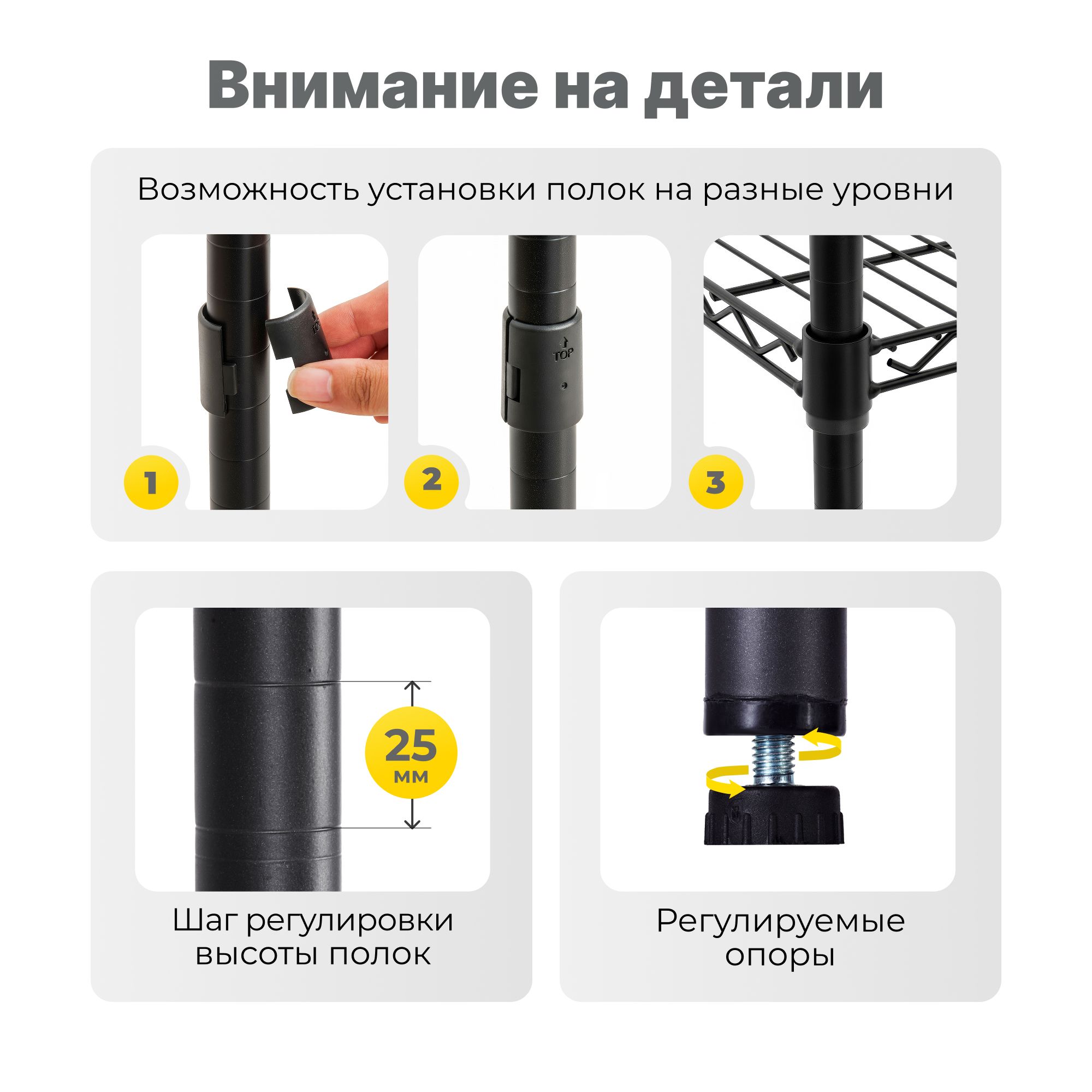 Внимание на детали

Возможность установки полок на разные уровни

TOP

1

TOP

2

3

25
мм

Шаг регулировки высоты полок

Регулируемые опоры