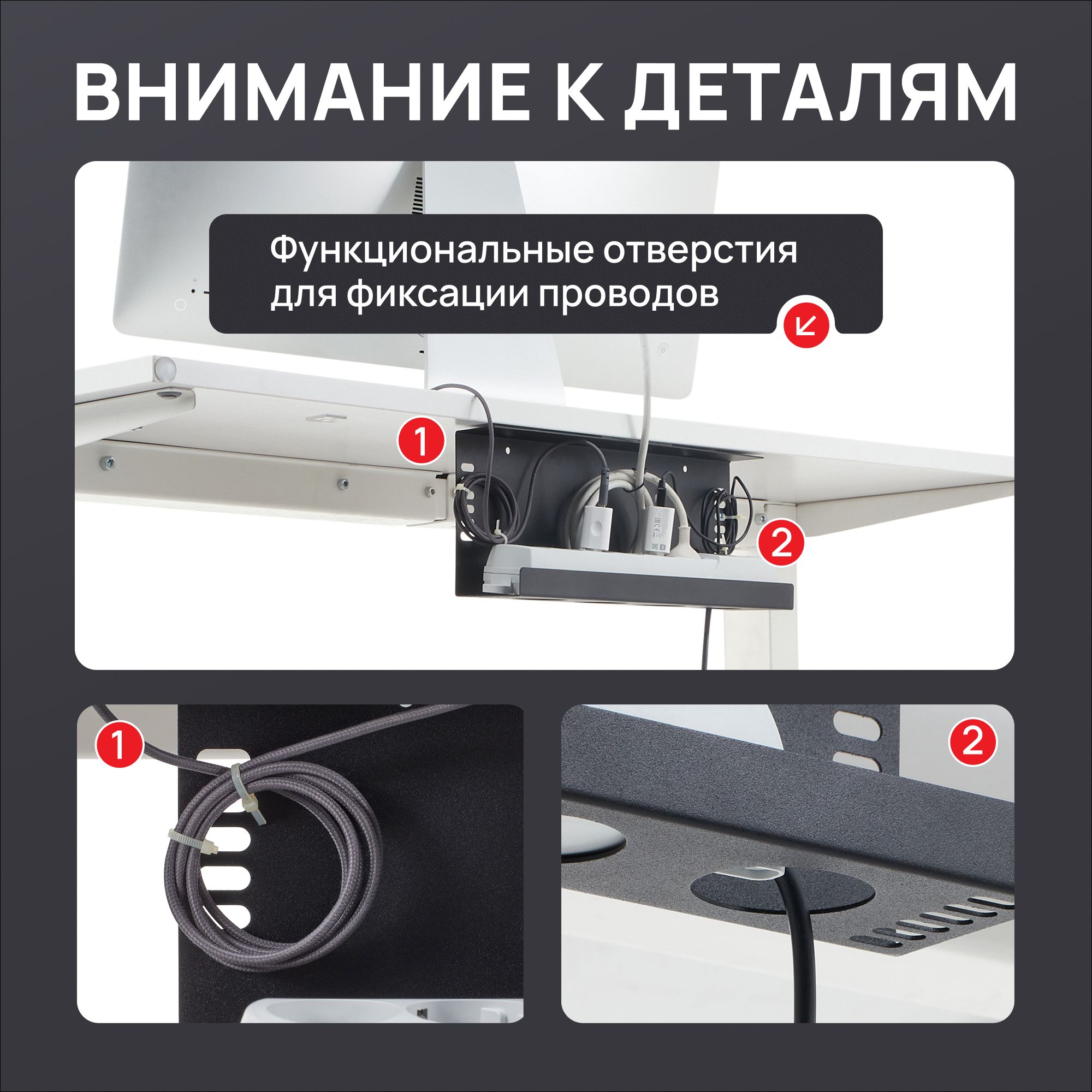 ВНИМАНИЕ К ДЕТАЛЯМ

Функциональные отверстия для фиксации проводов

1

2

1

2