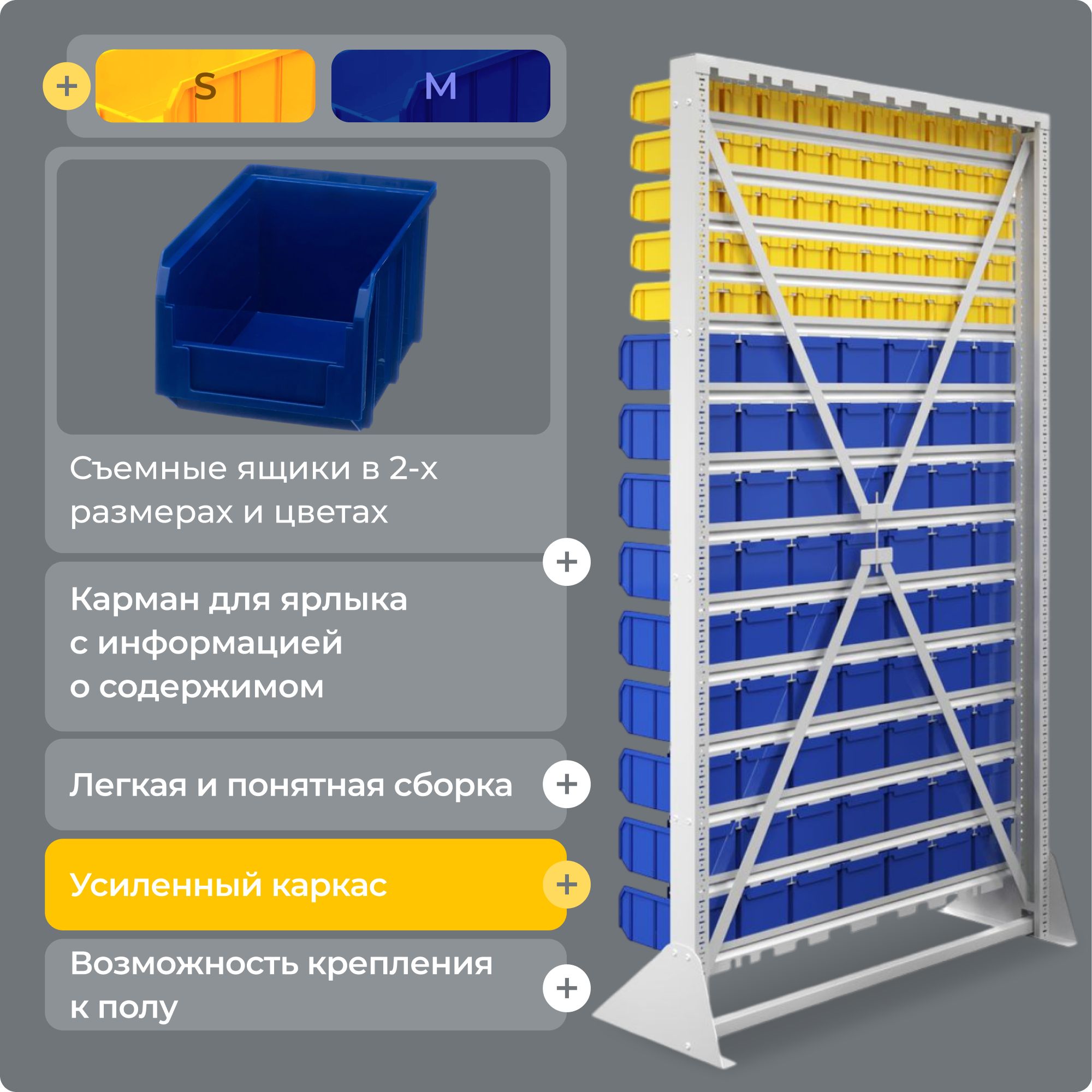 + S M

Съемные ящики в 2-х размерах и цветах

+

Карман для ярлыка с информацией о содержимом

Легкая и понятная сборка +

Усиленный каркас +

Возможность крепления к полу +