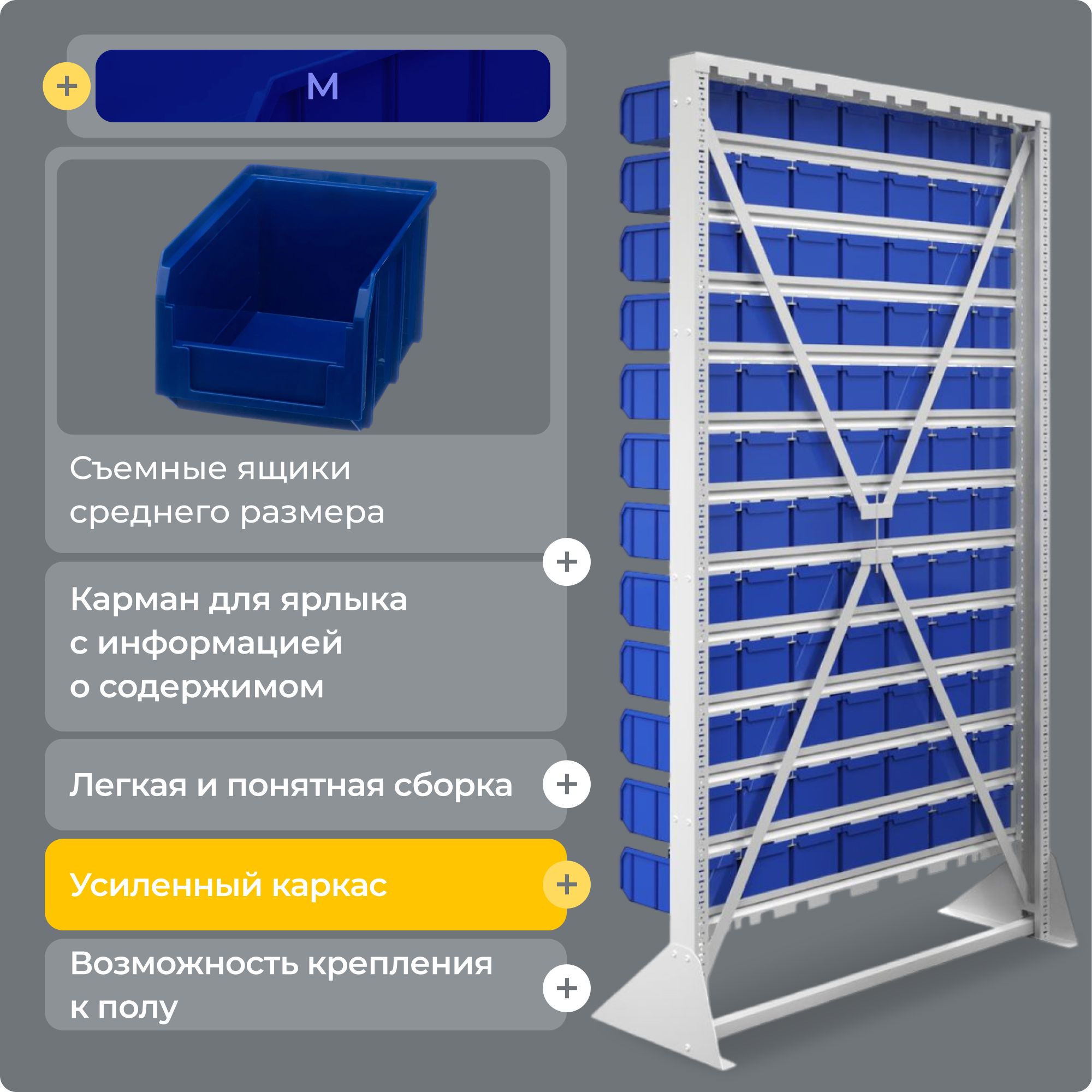 +
M

Съемные ящики среднего размера

+

Карман для ярлыка с информацией о содержимом

Легкая и понятная сборка

+

Усиленный каркас

+

Возможность крепления к полу

+