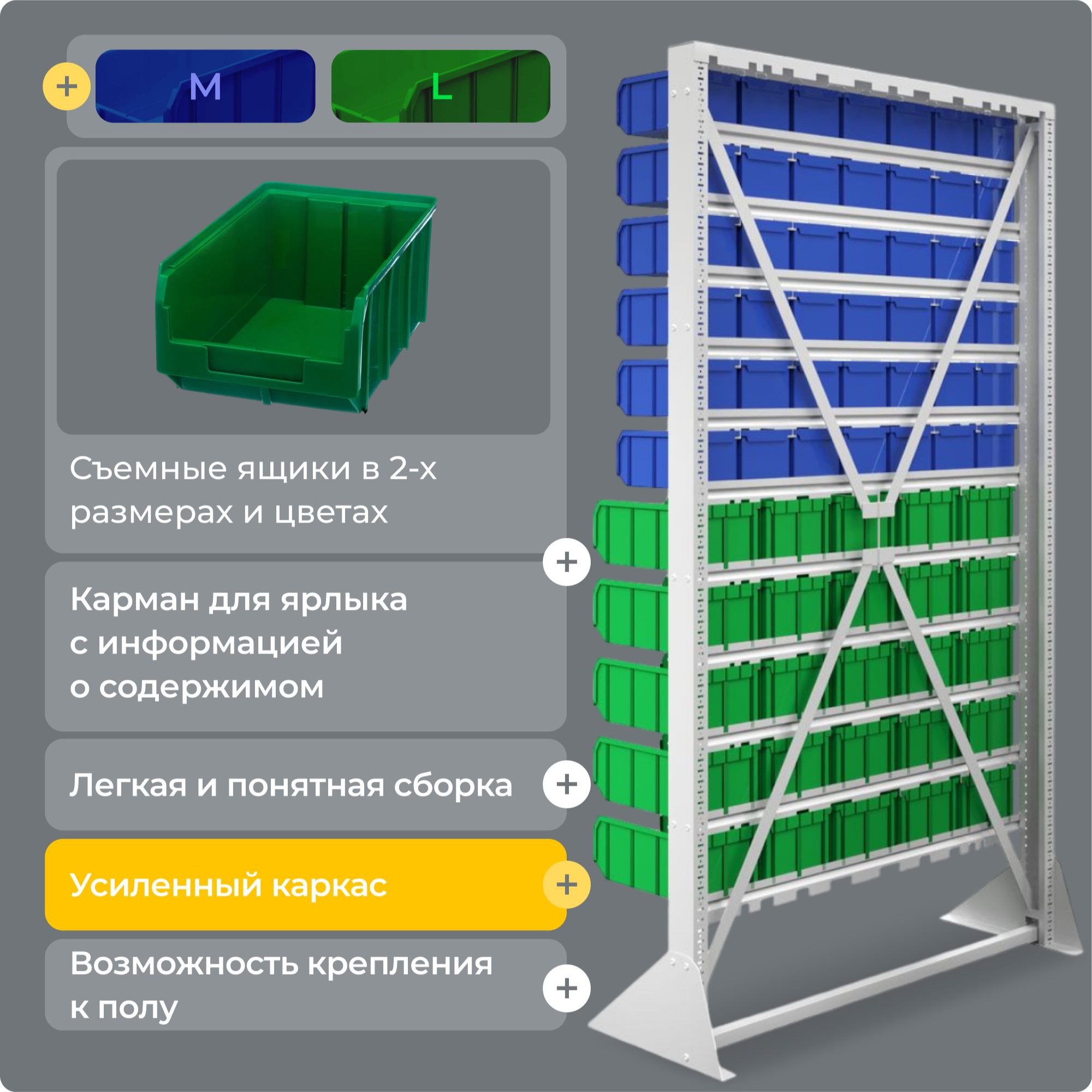 + M L

Съемные ящики в 2-х размерах и цветах

+

Карман для ярлыка с информацией о содержимом

Легкая и понятная сборка +

Усиленный каркас +

Возможность крепления к полу +