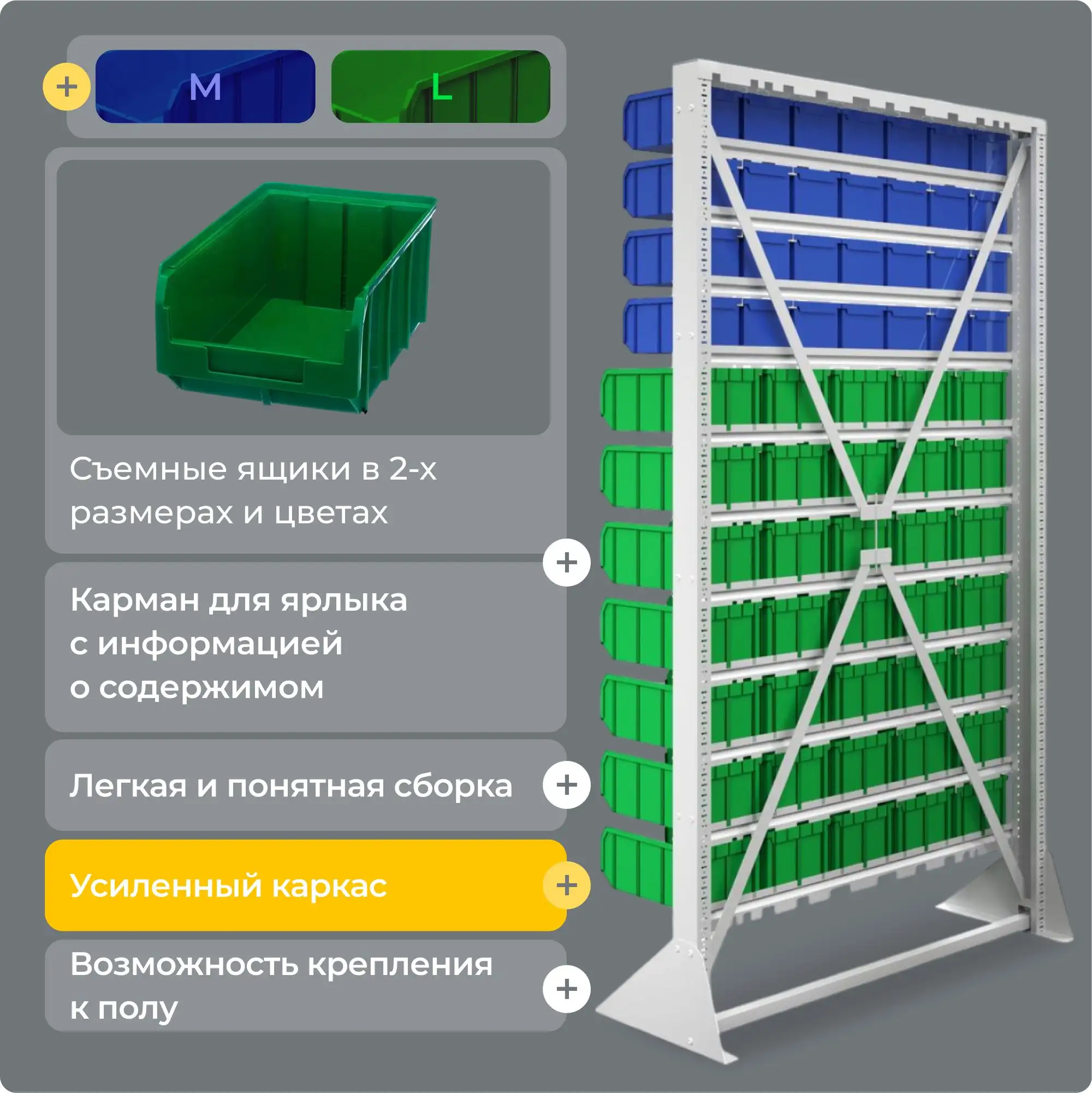 + M L

Съемные ящики в 2-х размерах и цветах

+

Карман для ярлыка с информацией о содержимом

Легкая и понятная сборка +

Усиленный каркас +

Возможность крепления к полу +