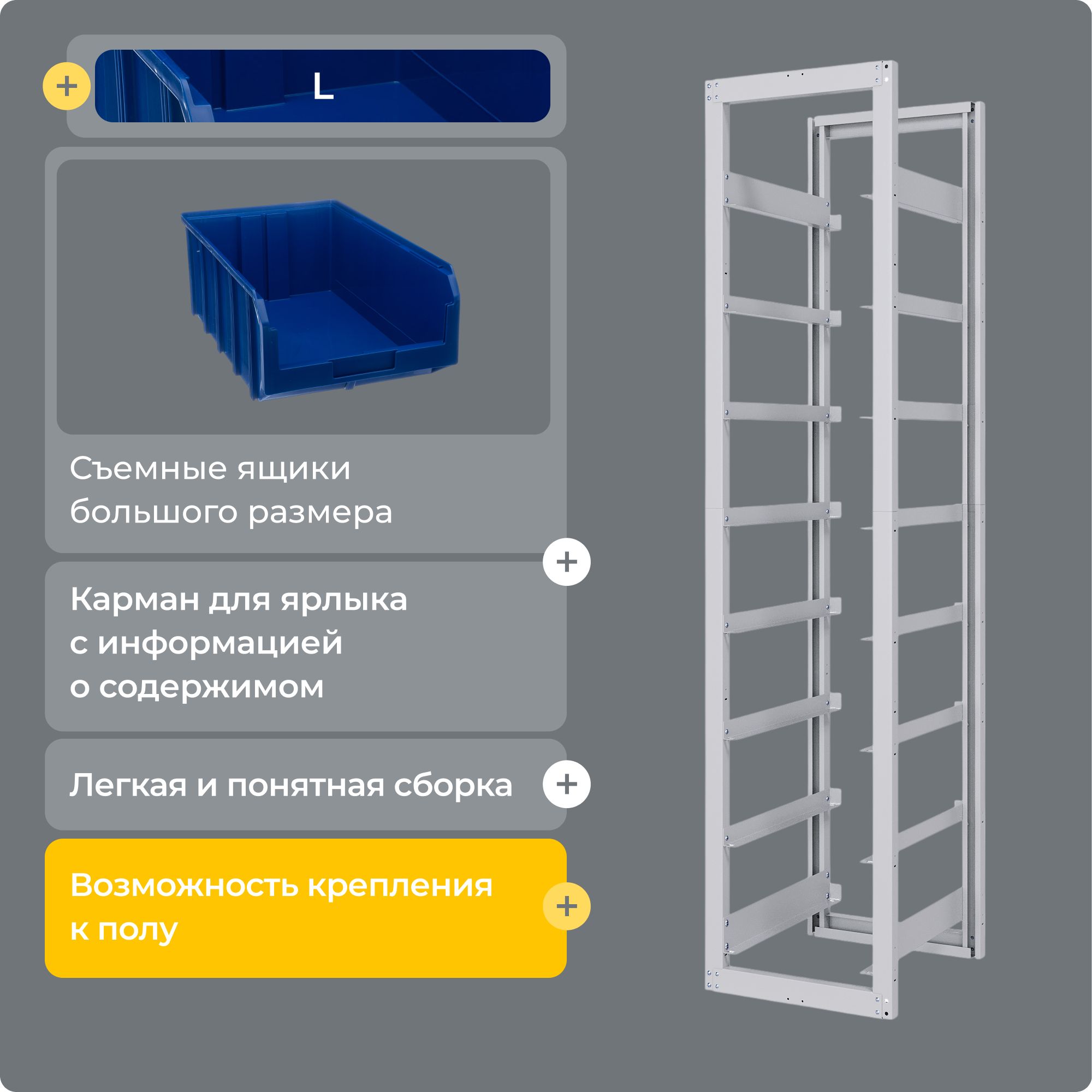 +

L

Съемные ящики большого размера

+

Карман для ярлыка с информацией о содержимом

Легкая и понятная сборка

+

Возможность крепления к полу

+