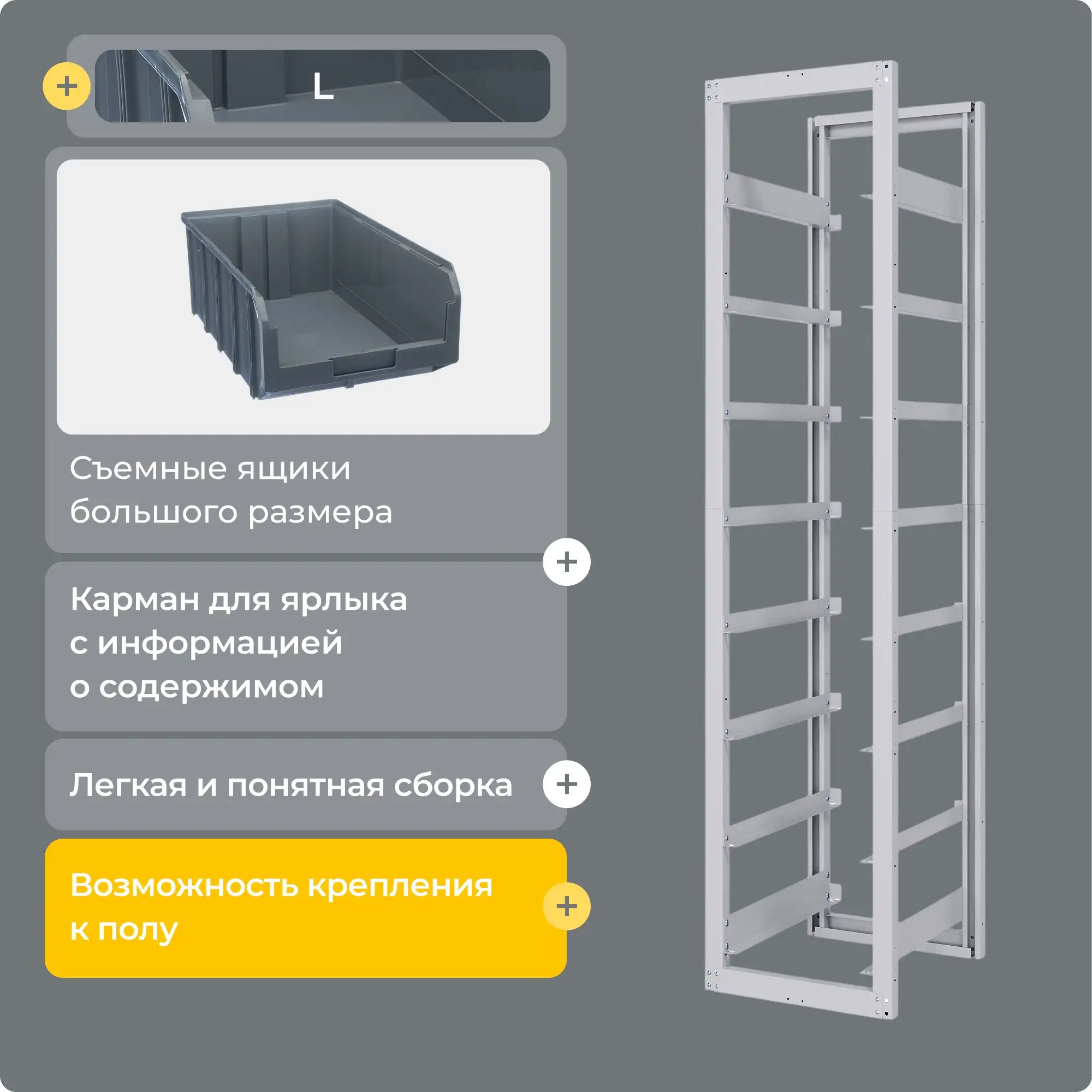 L

Съемные ящики большого размера

Карман для ярлыка с информацией о содержимом

Легкая и понятная сборка

Возможность крепления к полу