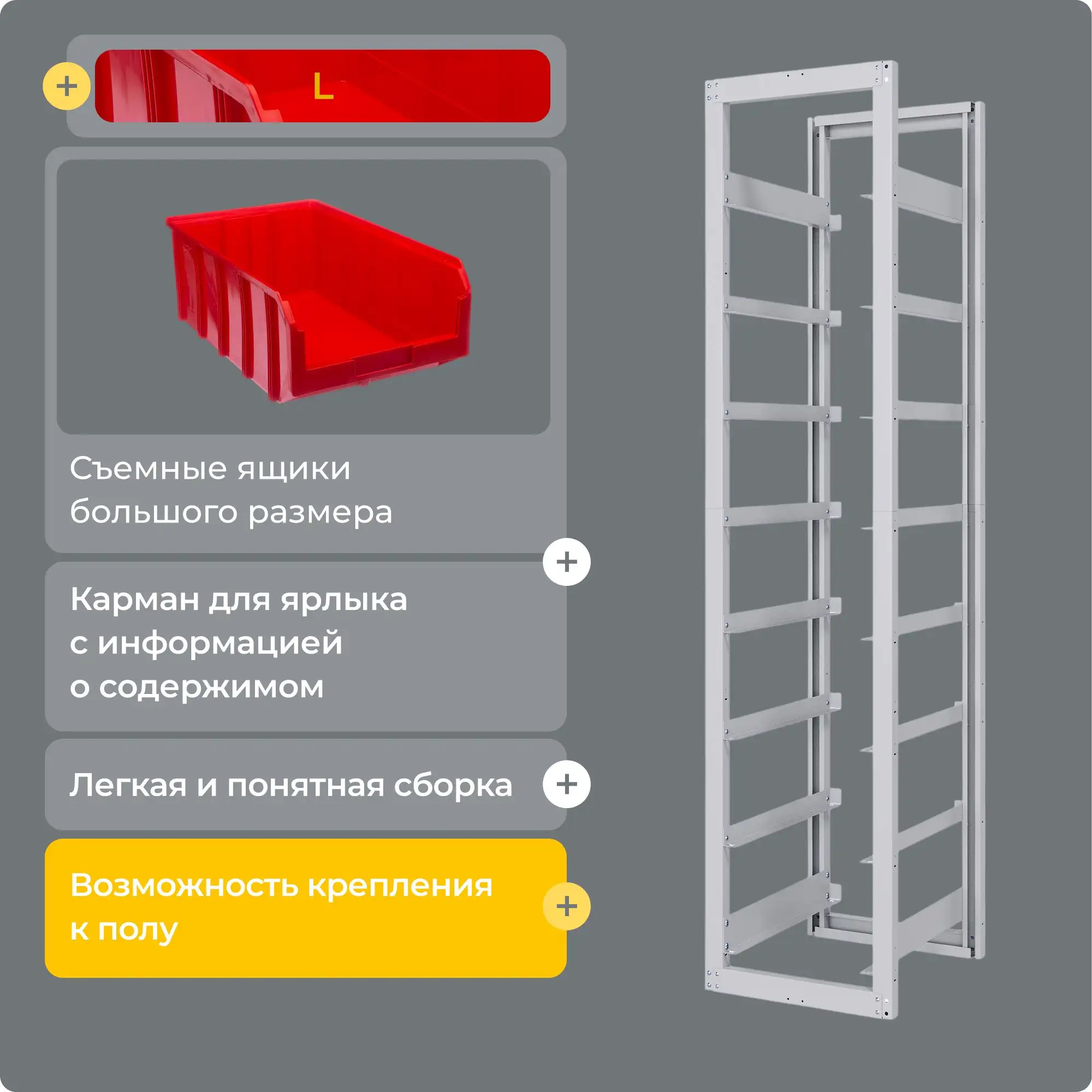 +

L

Съемные ящики большого размера

+

Карман для ярлыка с информацией о содержимом

Легкая и понятная сборка

+

Возможность крепления к полу

+