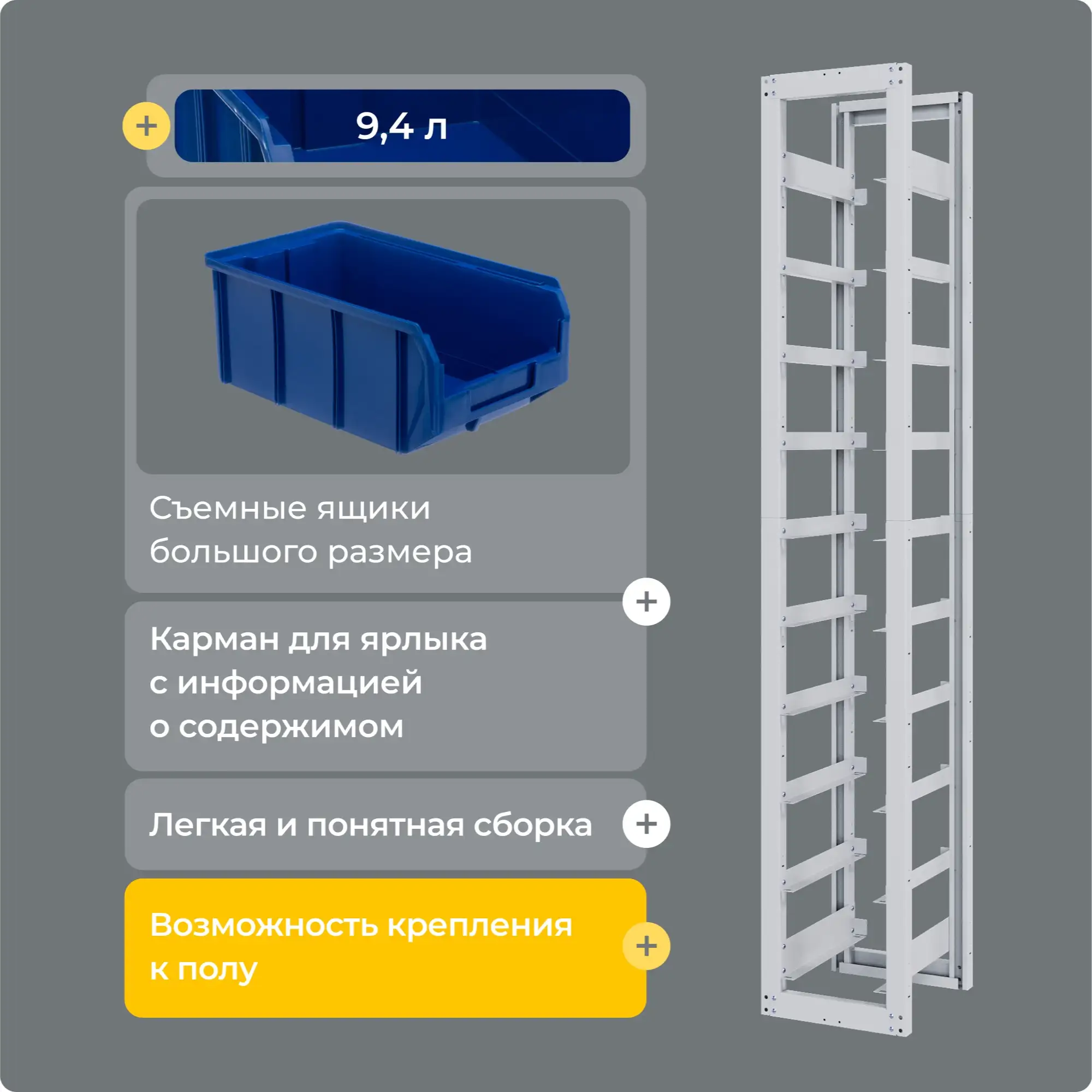 9,4 л

Съемные ящики большого размера

Карман для ярлыка с информацией о содержимом

Легкая и понятная сборка

Возможность крепления к полу