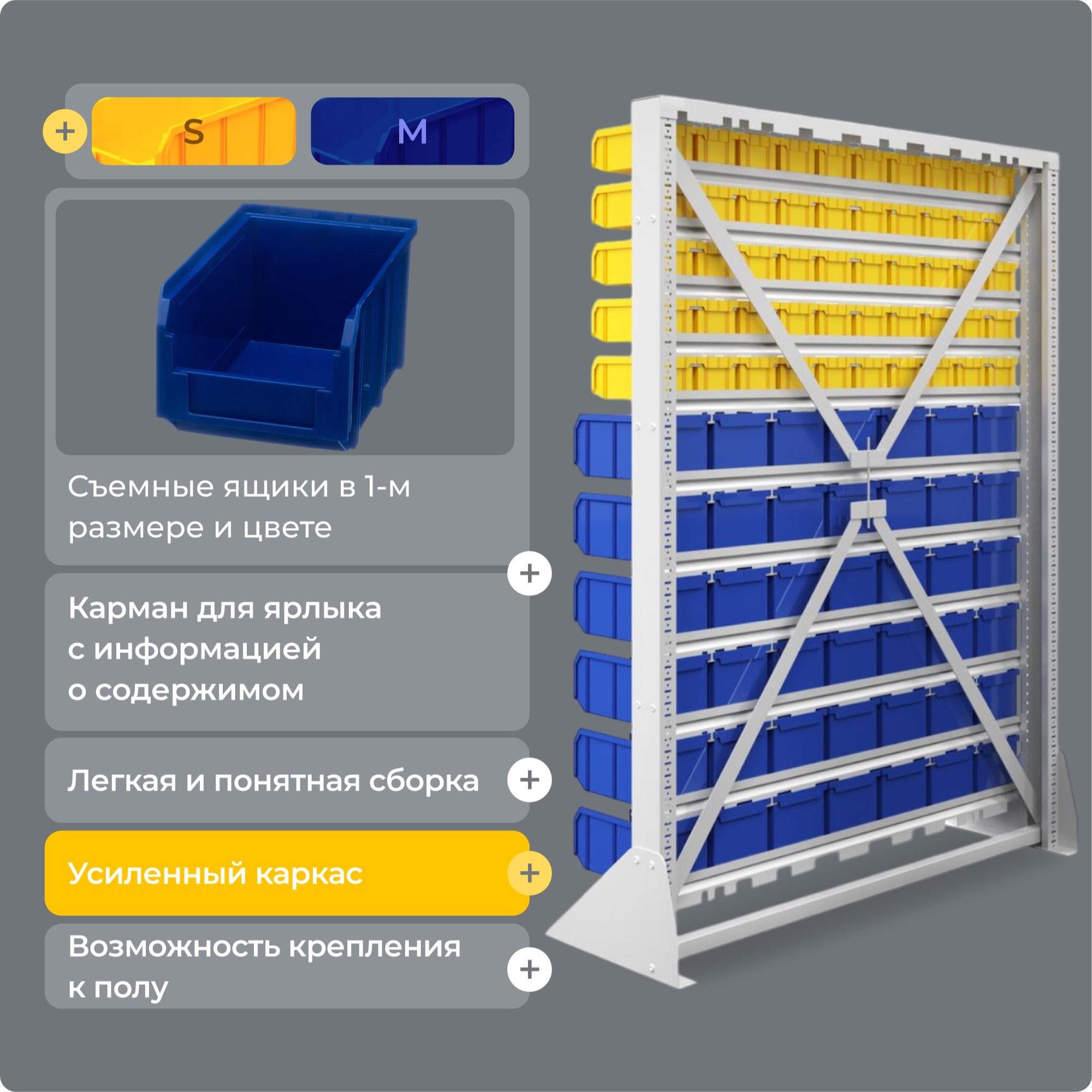 +
S
M
Съемные ящики в 1-м размере и цвете

+
Карман для ярлыка с информацией о содержимом

Легкая и понятная сборка
+

Усиленный каркас
+

Возможность крепления к полу
+