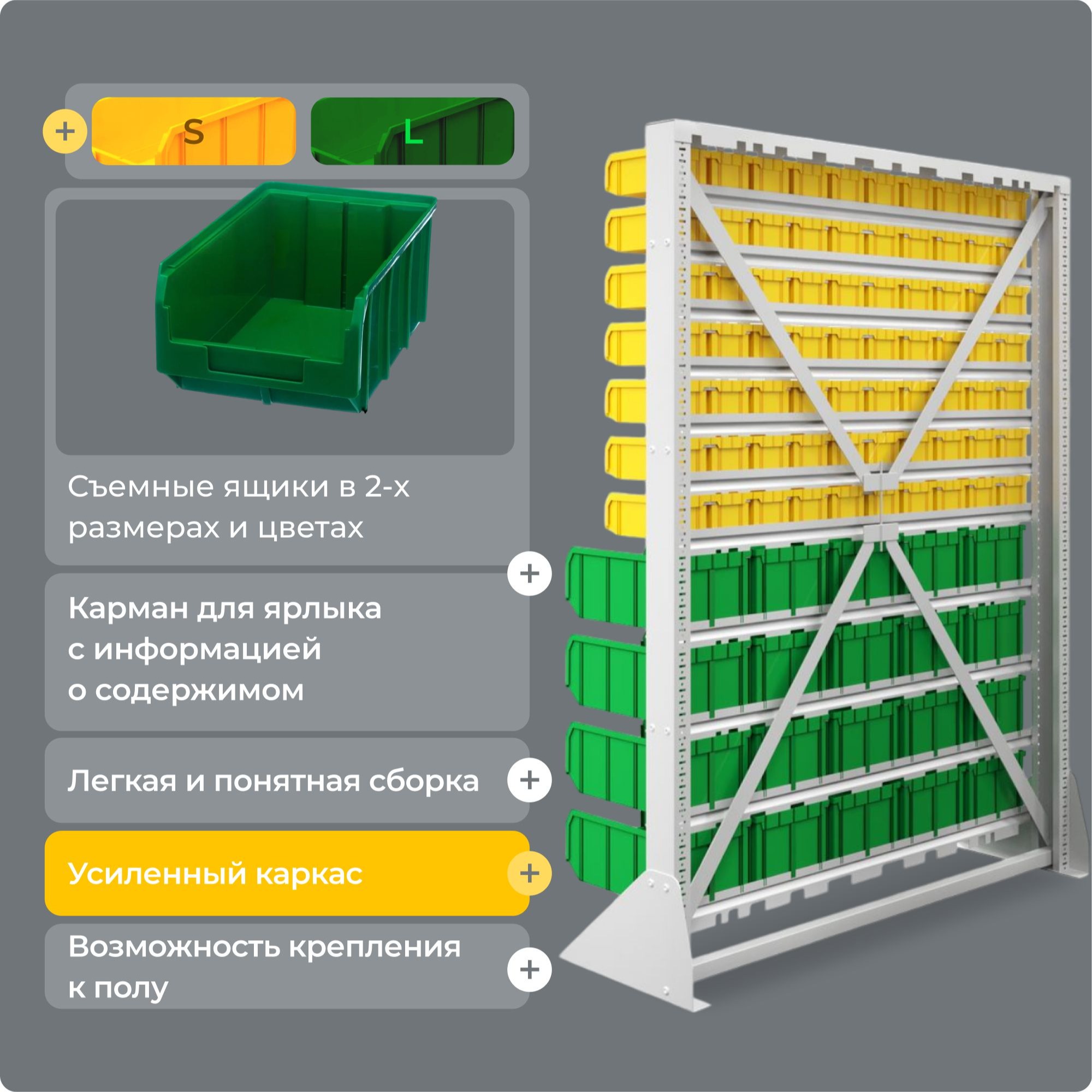 + S L

Съемные ящики в 2-х размерах и цветах

+

Карман для ярлыка с информацией о содержимом

Легкая и понятная сборка +

Усиленный каркас +

Возможность крепления к полу +